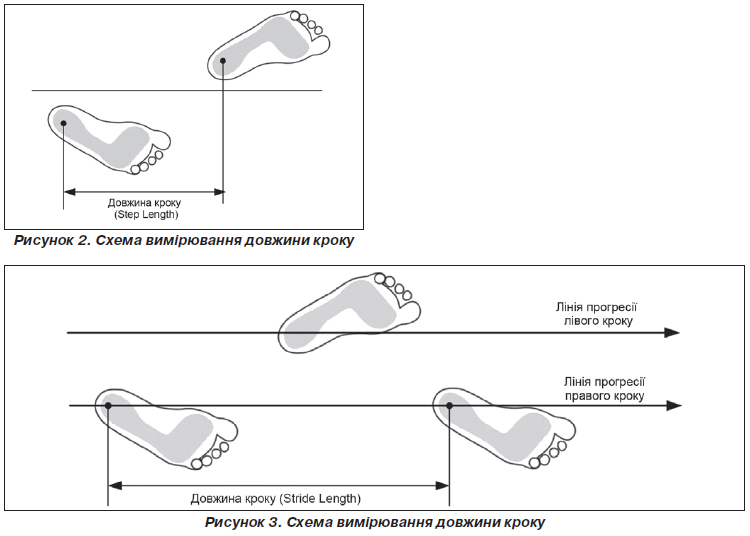 Довжина кроку
(Step Length)

Рисунок 2. Схема вимірювання довжини кроку

Лінія прогресії
лівого кроку

Лінія прогресії
правого кроку

Довжина кроку (Stride Length)

Рисунок 3. Схема вимірювання довжини кроку